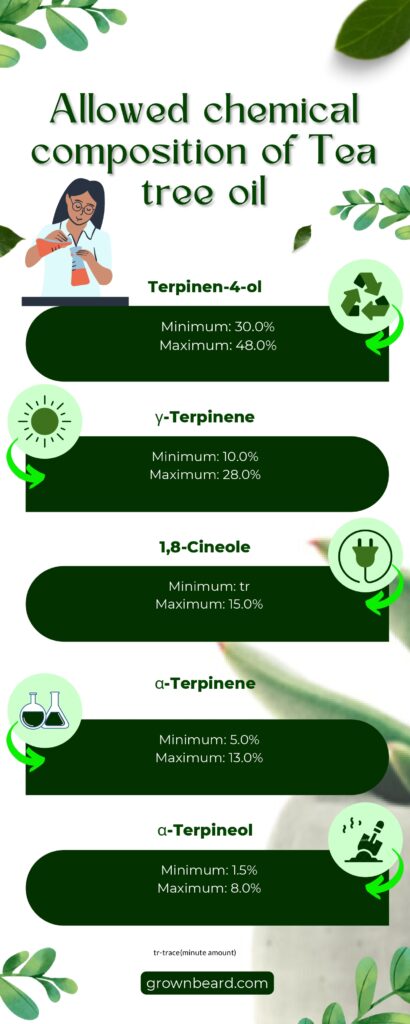 Allowed chemical composition of Tea tree oil

Terpinen-4-ol

Minimum: 30.0%
Maximum: 48.0%

γ-Terpinene

Minimum: 10.0%
Maximum: 28.0%

1,8-Cineole

Minimum: tr
Maximum: 15.0%

α-Terpinene

Minimum: 5.0%
Maximum: 13.0%

α-Terpineol

Minimum: 1.5%
Maximum: 8.0%

tr-trace(minute amount)

grownbeard.com