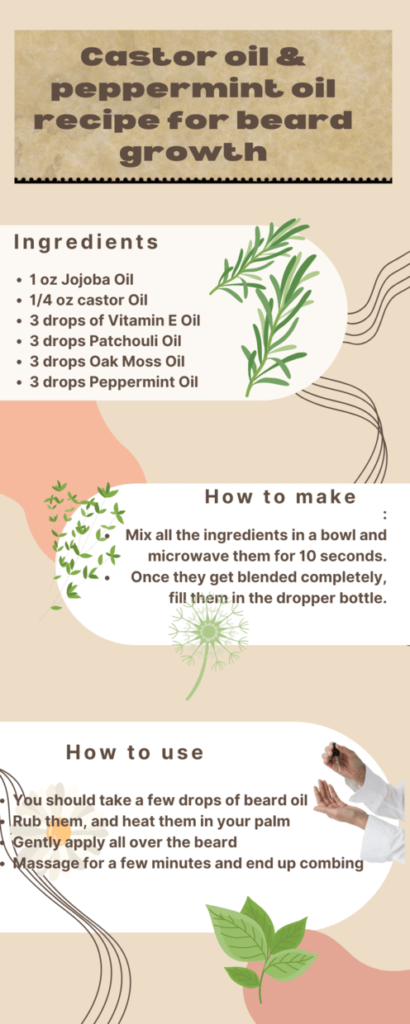 Castor oil & peppermint oil recipe for beard growth

Ingredients

- 1 oz Jojoba Oil
- 1/4 oz castor Oil
- 3 drops of Vitamin E Oil
- 3 drops Patchouli Oil
- 3 drops Oak Moss Oil
- 3 drops Peppermint Oil

How to make :

- Mix all the ingredients in a bowl and microwave them for 10 seconds.
- Once they get blended completely, fill them in the dropper bottle.

How to use

- You should take a few drops of beard oil
- Rub them, and heat them in your palm
- Gently apply all over the beard
- Massage for a few minutes and end up combing